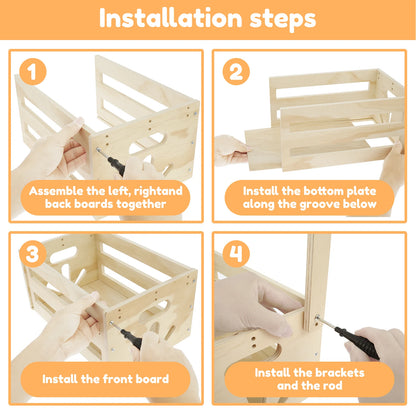 Installation steps

1

Assemble the left, rightand back boards together

2

Install the bottom plate along the groove below

3

Install the front board

4

Install the brackets and the rod