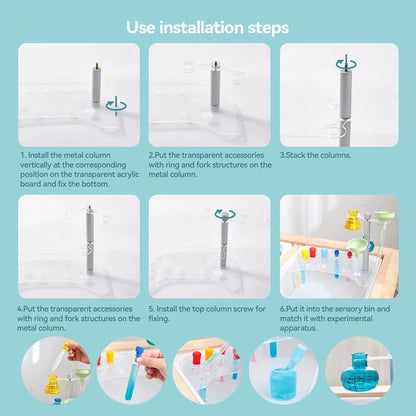 Use installation steps

1. Install the metal column vertically at the corresponding position on the transparent acrylic board and fix the bottom.

2.Put the transparent accessories with ring and fork structures on the metal column.

3.Stack the columns.

4.Put the transparent accessories with ring and fork structures on the metal column.

5. Install the top column screw for fixing.

6.Put it into the sensory bin and match it with experimental apparatus.